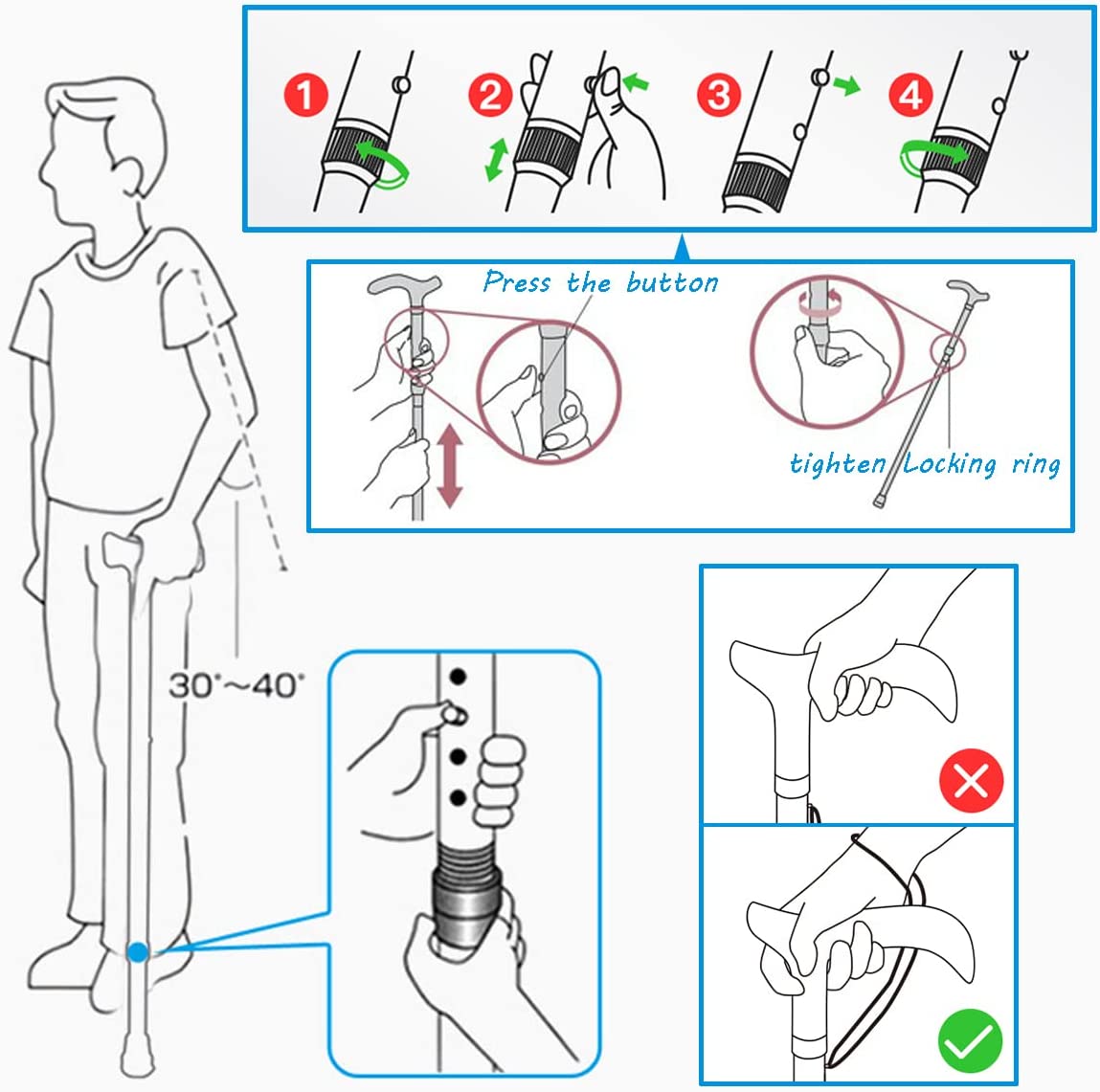 1 2 3 4

Press the button

tighten Locking ring

30°~40°