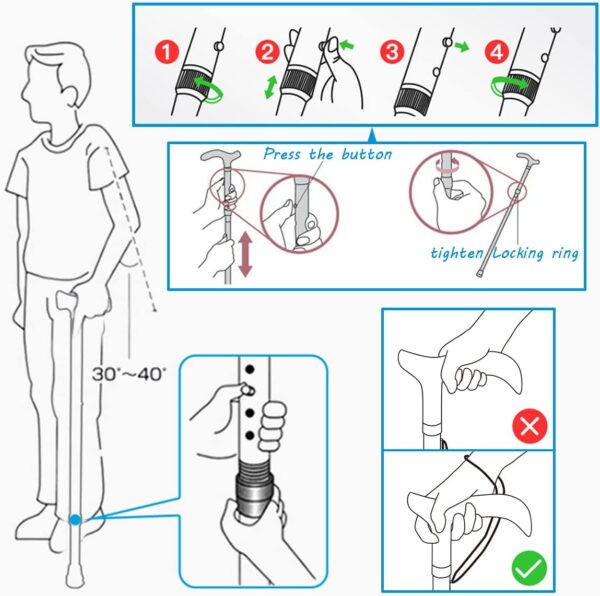 1 2 3 4

Press the button

tighten Locking ring

30°~40°