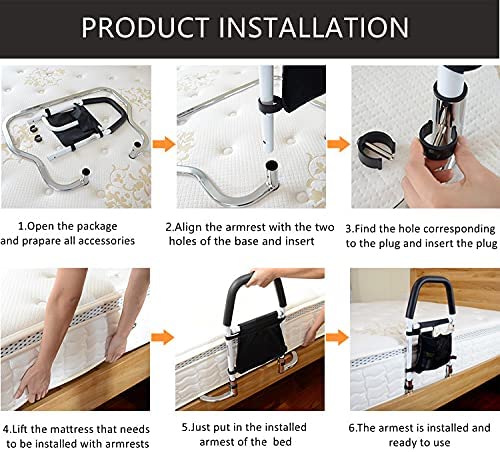 PRODUCT INSTALLATION

1.Open the package and prapare all accessories

2.Align the armrest with the two holes of the base and insert

3.Find the hole corresponding to the plug and insert the plug

4.Lift the mattress that needs to be installed with armrests

5.Just put in the installed armest of the bed

6.The armest is installed and ready to use